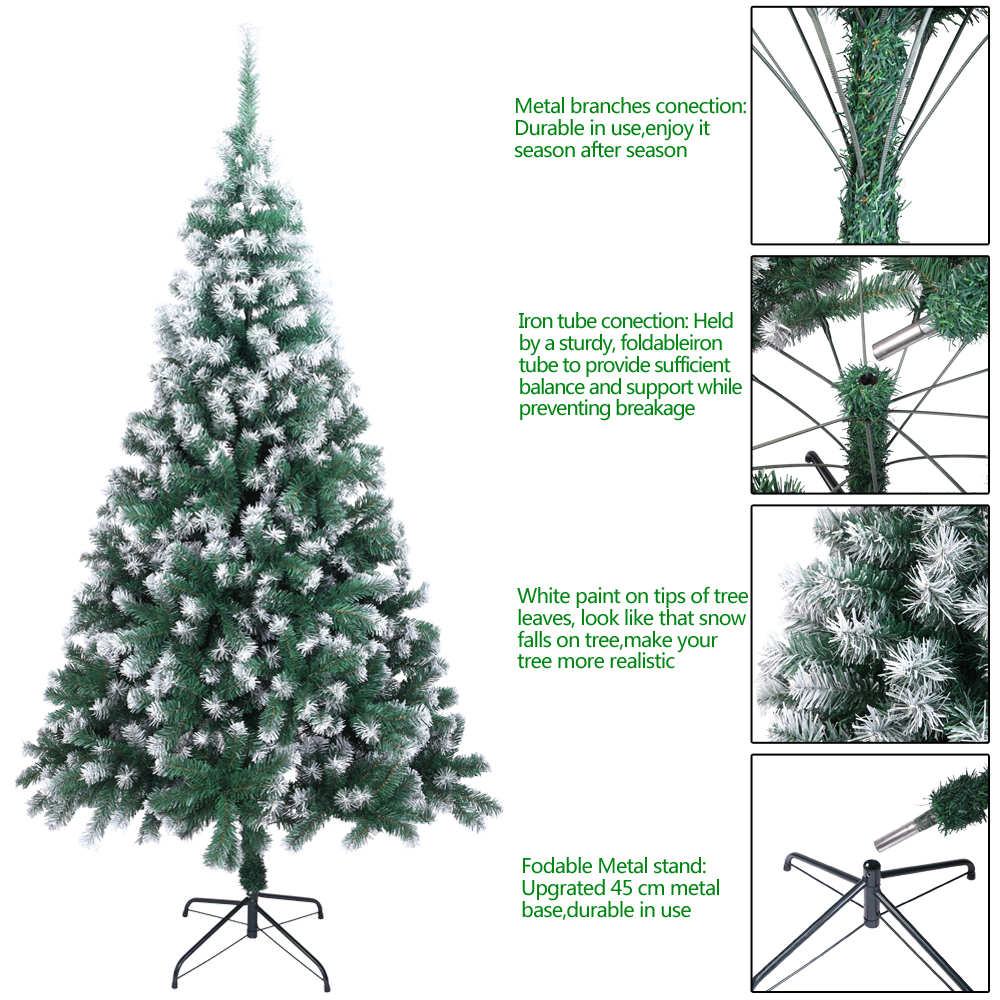 Metal branches conection: Durable in use,enjoy it season after season

Iron tube conection: Held by a sturdy, foldableiron tube to provide sufficient balance and support while preventing breakage

White paint on tips of tree leaves, look like that snow falls on tree,make your tree more realistic

Fodable Metal stand: Upgrated 45 cm metal base,durable in use